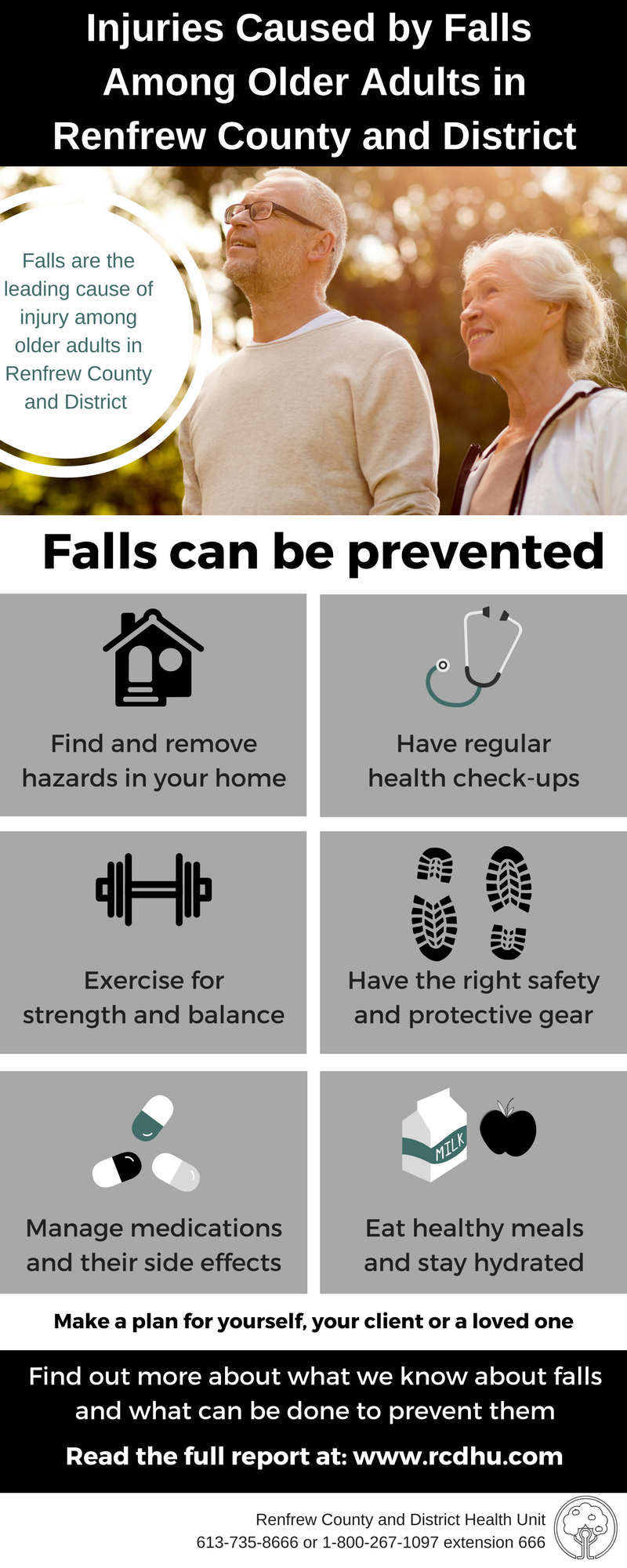 Injuries Caused by Falls Among Older Adults in Renfrew County and District

Falls are the leading cause of injury among older adults in Renfrew County and District

Falls can be prevented

Find and remove hazards in your home

Have regular health check-ups

Exercise for strength and balance

Have the right safety and protective gear

Manage medications and their side effects

MILK

Eat healthy meals and stay hydrated

Make a plan for yourself, your client or a loved one

Find out more about what we know about falls and what can be done to prevent them

Read the full report at: www.rcdhu.com

Renfrew County and District Health Unit
613-735-8666 or 1-800-267-1097 extension 666